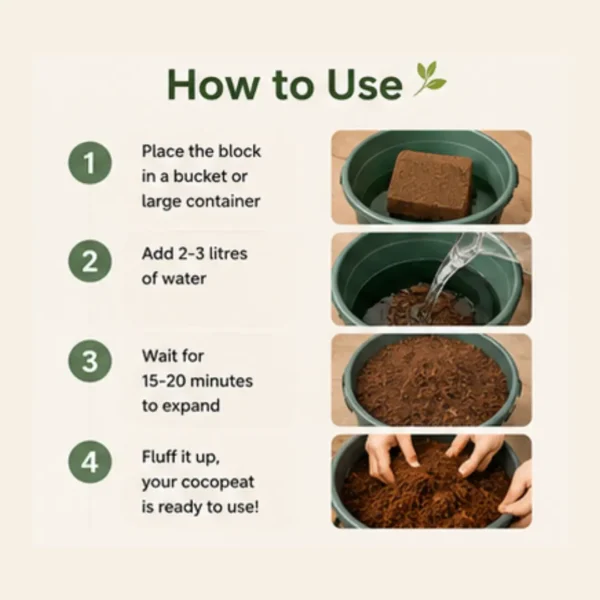 How to Use

1
Place the block in a bucket or large container

2
Add 2-3 litres of water

3
Wait for 15-20 minutes to expand

4
Fluff it up, your cocopeat is ready to use!